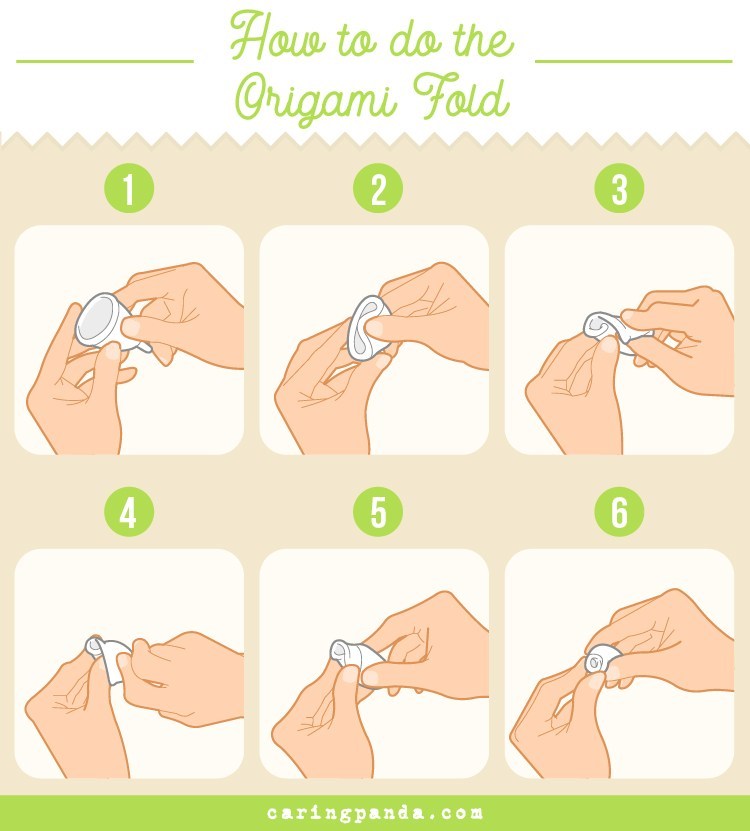 How to do the Origami Fold

1

2

3

4

5

6

caringpanda.com