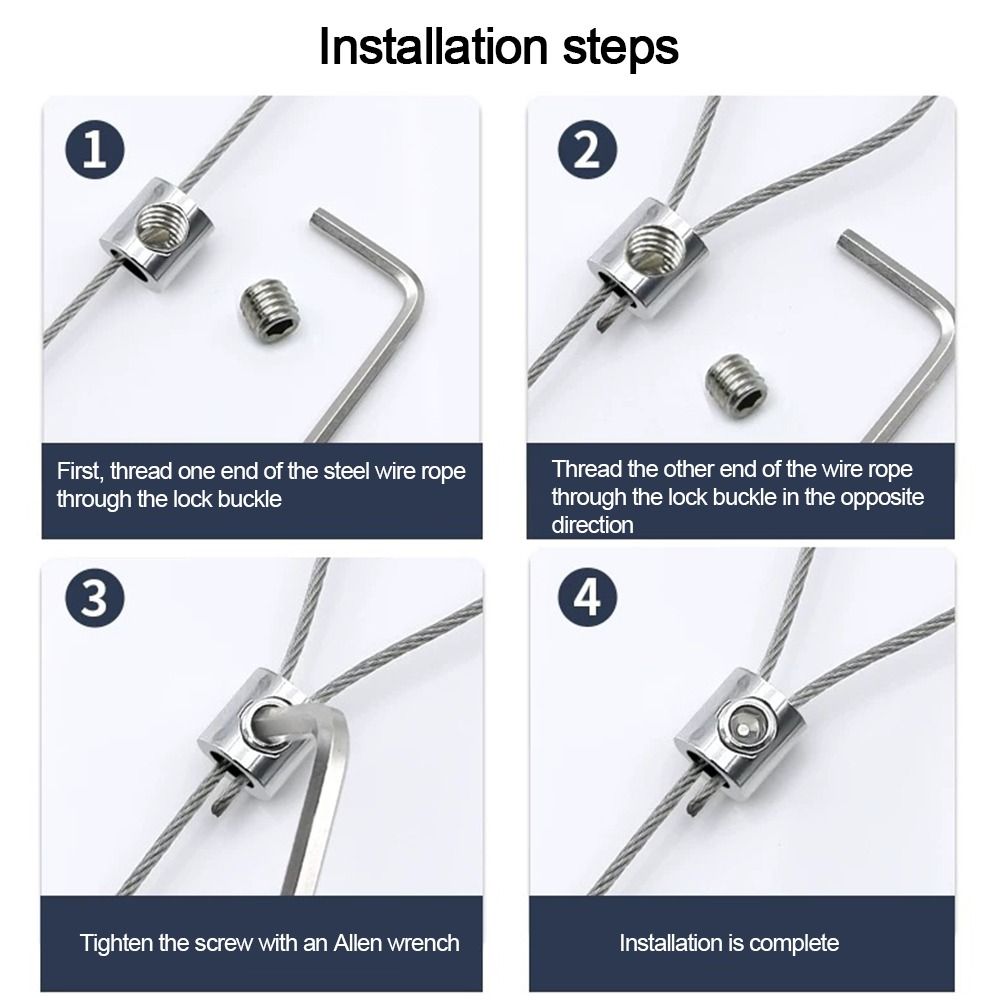 Installation steps

1

First, thread one end of the steel wire rope through the lock buckle

2

Thread the other end of the wire rope through the lock buckle in the opposite direction

3

Tighten the screw with an Allen wrench

4

Installation is complete