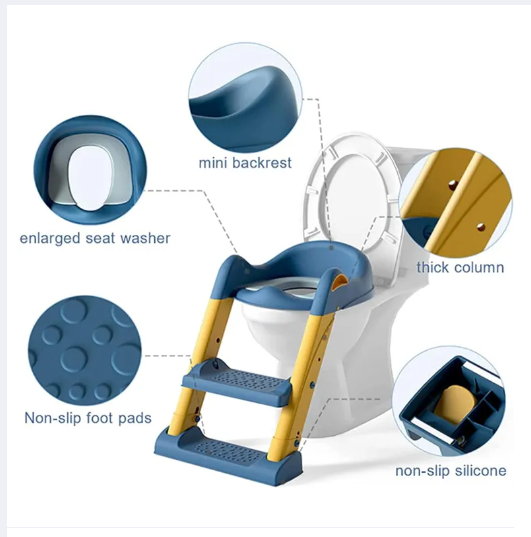 mini backrest

enlarged seat washer

thick column

Non-slip foot pads

non-slip silicone