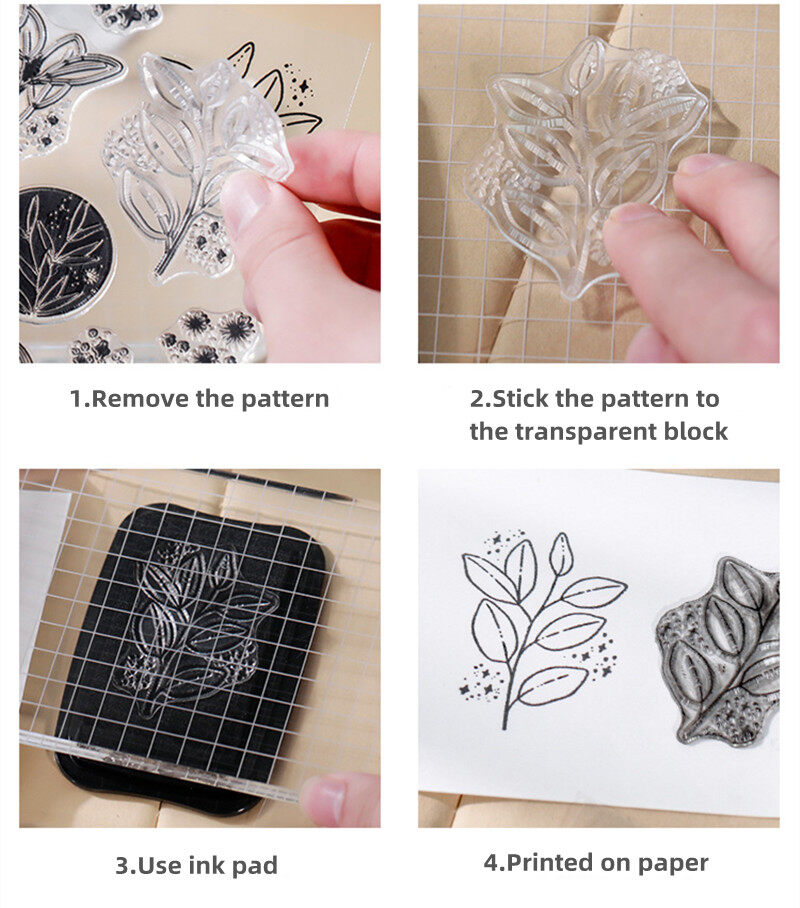 1.Remove the pattern

2.Stick the pattern to the transparent block

3.Use ink pad

4.Printed on paper