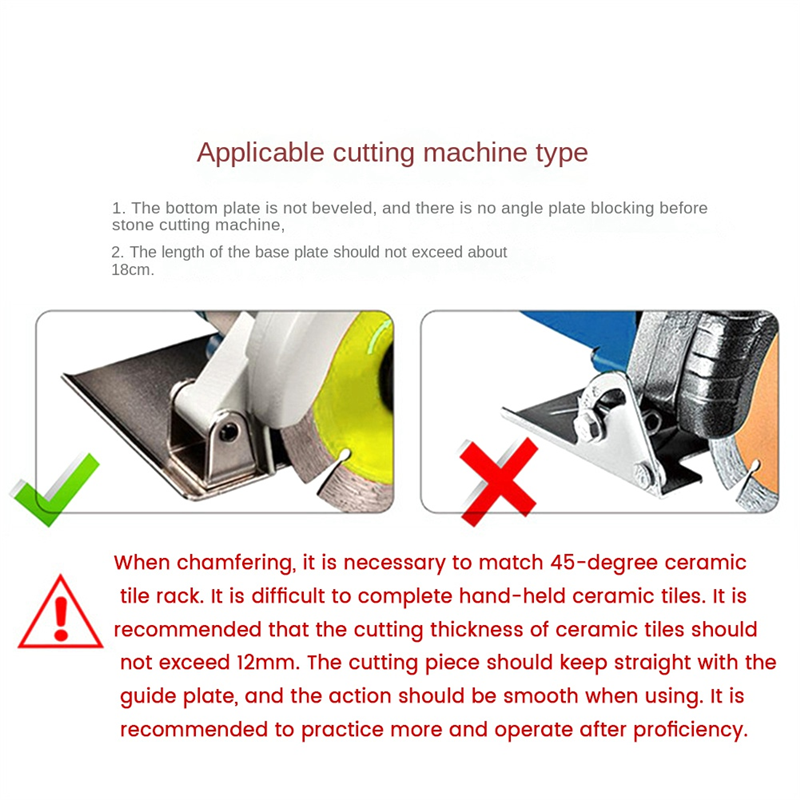 Applicable cutting machine type

1. The bottom plate is not beveled, and there is no angle plate blocking before stone cutting machine,

2. The length of the base plate should not exceed about 18cm.

When chamfering, it is necessary to match 45-degree ceramic tile rack. It is difficult to complete hand-held ceramic tiles. It is recommended that the cutting thickness of ceramic tiles should not exceed 12mm. The cutting piece should keep straight with the guide plate, and the action should be smooth when using. It is recommended to practice more and operate after proficiency.