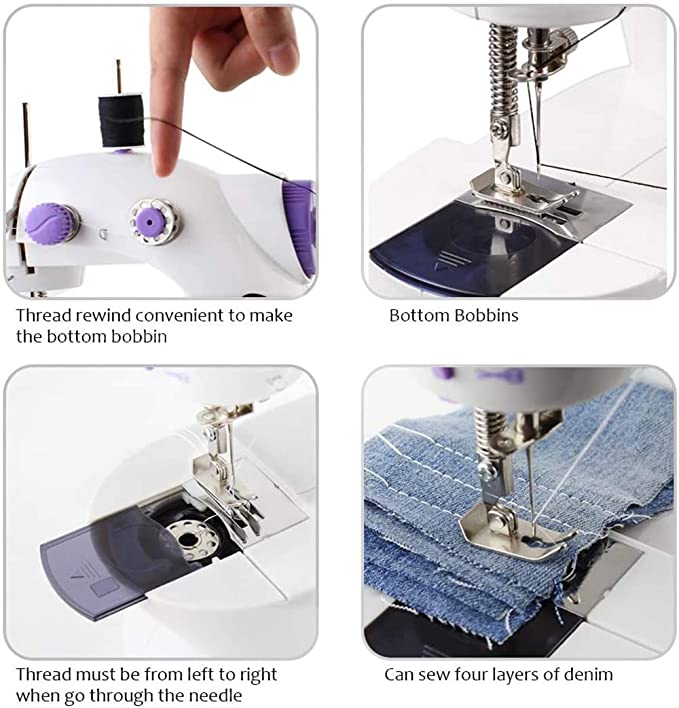 Thread rewind convenient to make the bottom bobbin

Bottom Bobbins

Thread must be from left to right when go through the needle

Can sew four layers of denim