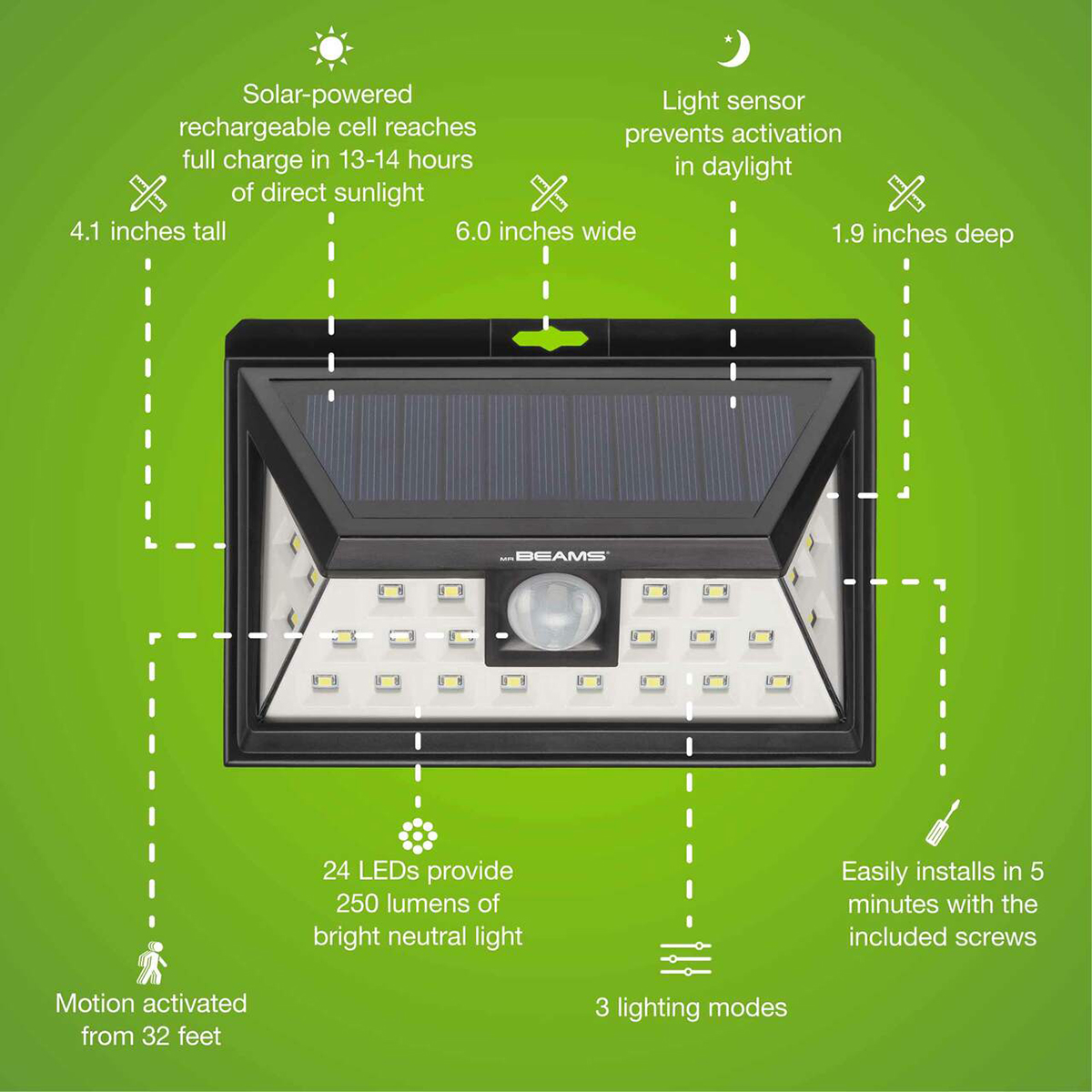 Solar-powered rechargeable cell reaches full charge in 13-14 hours of direct sunlight

Light sensor prevents activation in daylight

4.1 inches tall

6.0 inches wide

1.9 inches deep

MR BEAMS

24 LEDs provide 250 lumens of bright neutral light

Easily installs in 5 minutes with the included screws

Motion activated from 32 feet

3 lighting modes