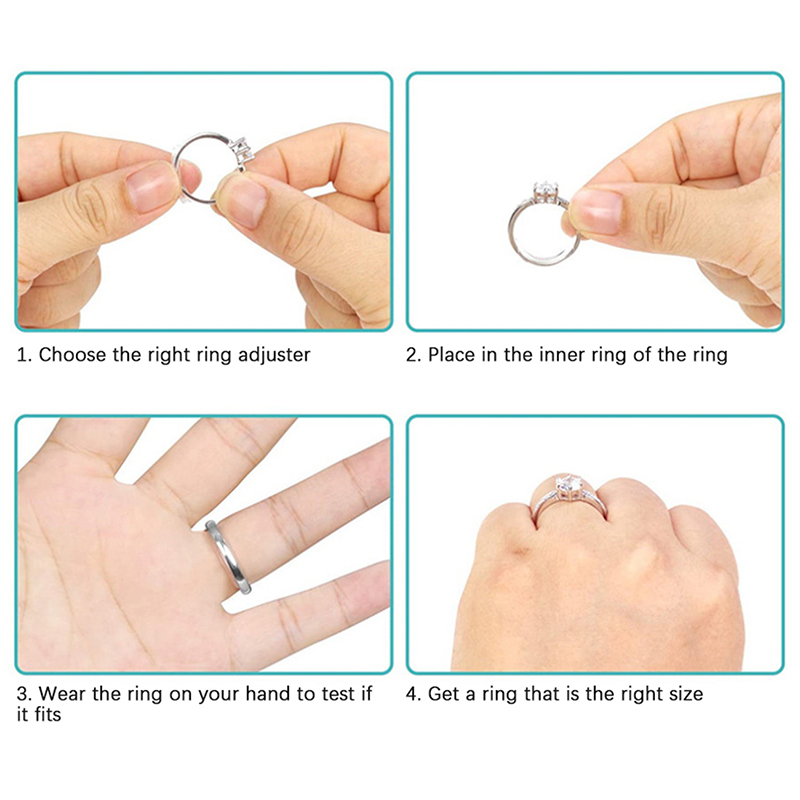 1. Choose the right ring adjuster

2. Place in the inner ring of the ring

3. Wear the ring on your hand to test if it fits

4. Get a ring that is the right size