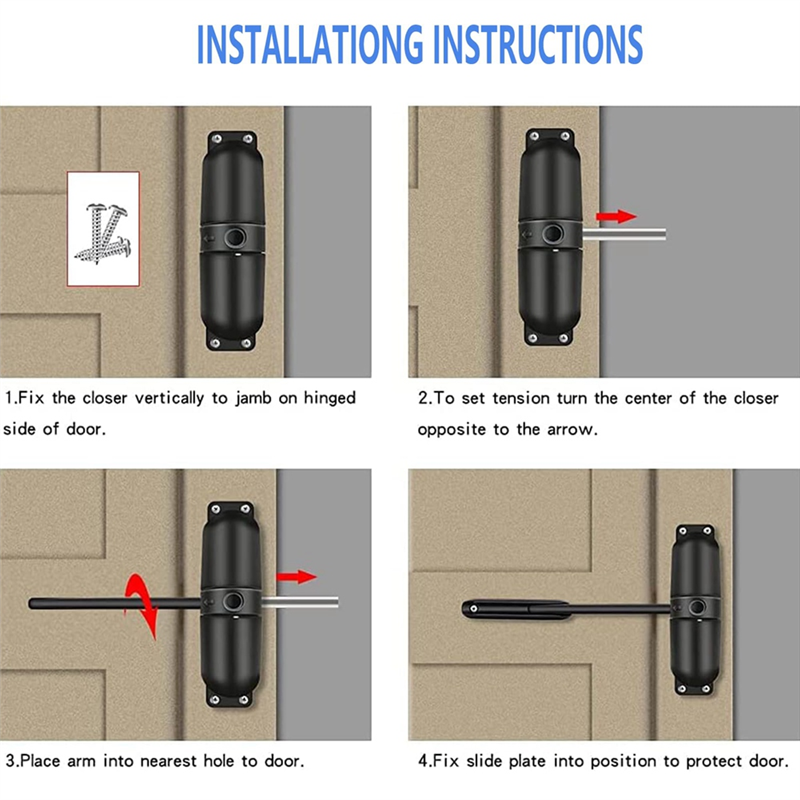 INSTALLATIONG INSTRUCTIONS

1.Fix the closer vertically to jamb on hinged side of door.

2.To set tension turn the center of the closer opposite to the arrow.

3.Place arm into nearest hole to door.

4.Fix slide plate into position to protect door.