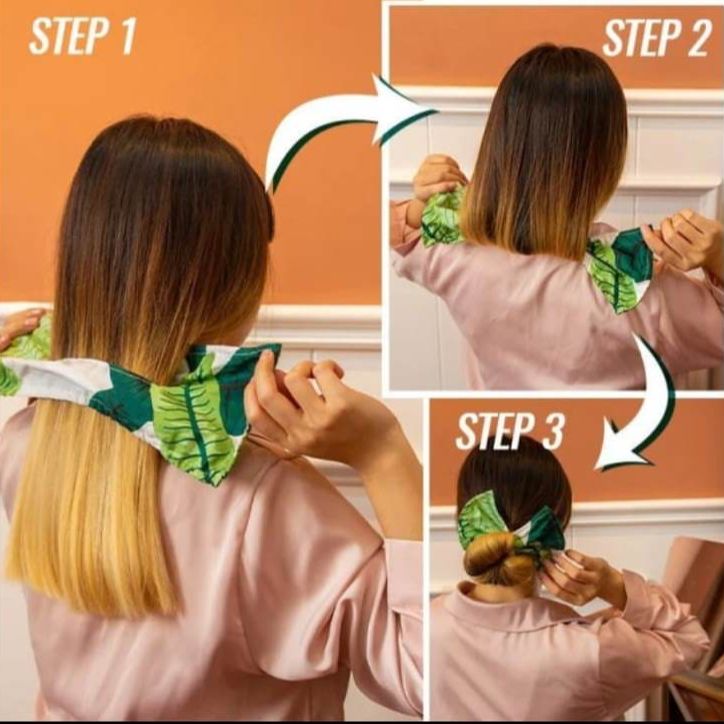 STEP 1

STEP 2

STEP 3