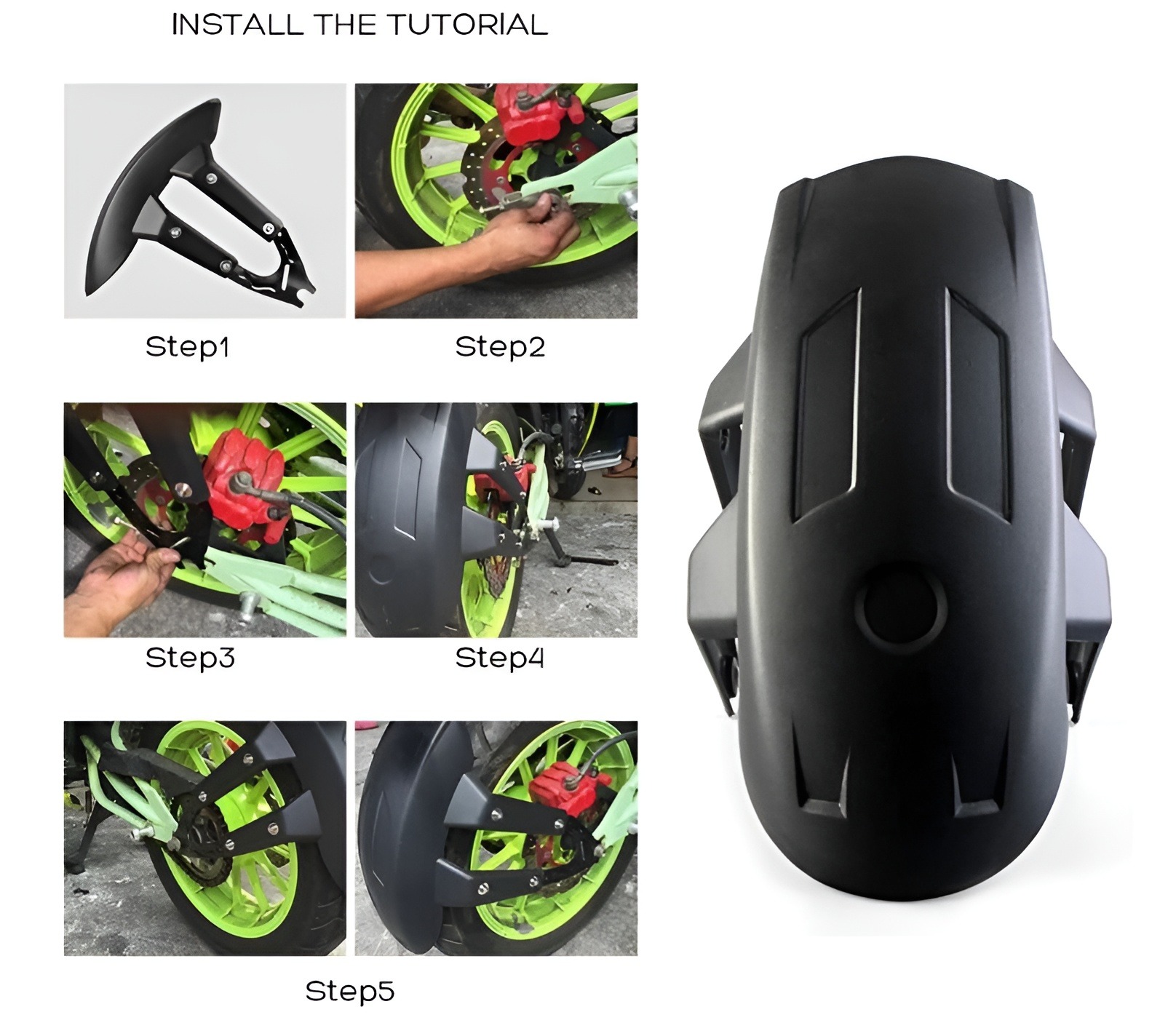 INSTALL THE TUTORIAL

Step1

Step2

Step3

Step4

Step5